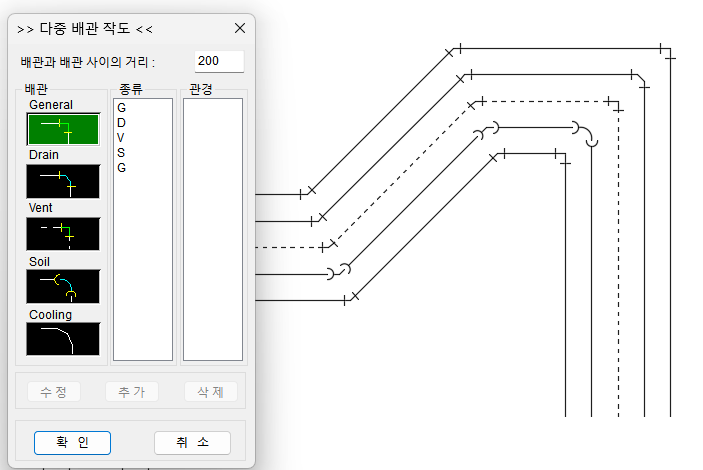 >> 다중 배관 작도 <<

배관과 배관 사이의 거리 : 200

배관

General

Drain

Vent

Soil

Cooling

종류

G
D
V
S
G

관경

수 정

추 가

삭 제

확 인

취 소